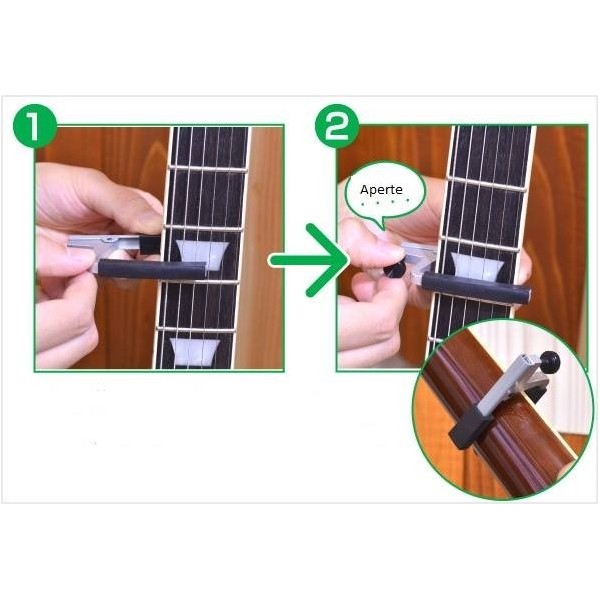 1

2

Aperte